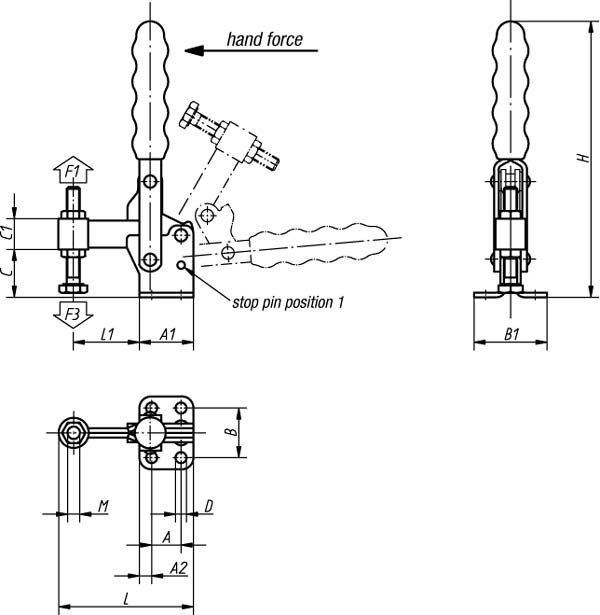 hand force

F1

C1

C

F3

stop pin position 1

L1

A1

H

B1

B

M

D

A

A2

L